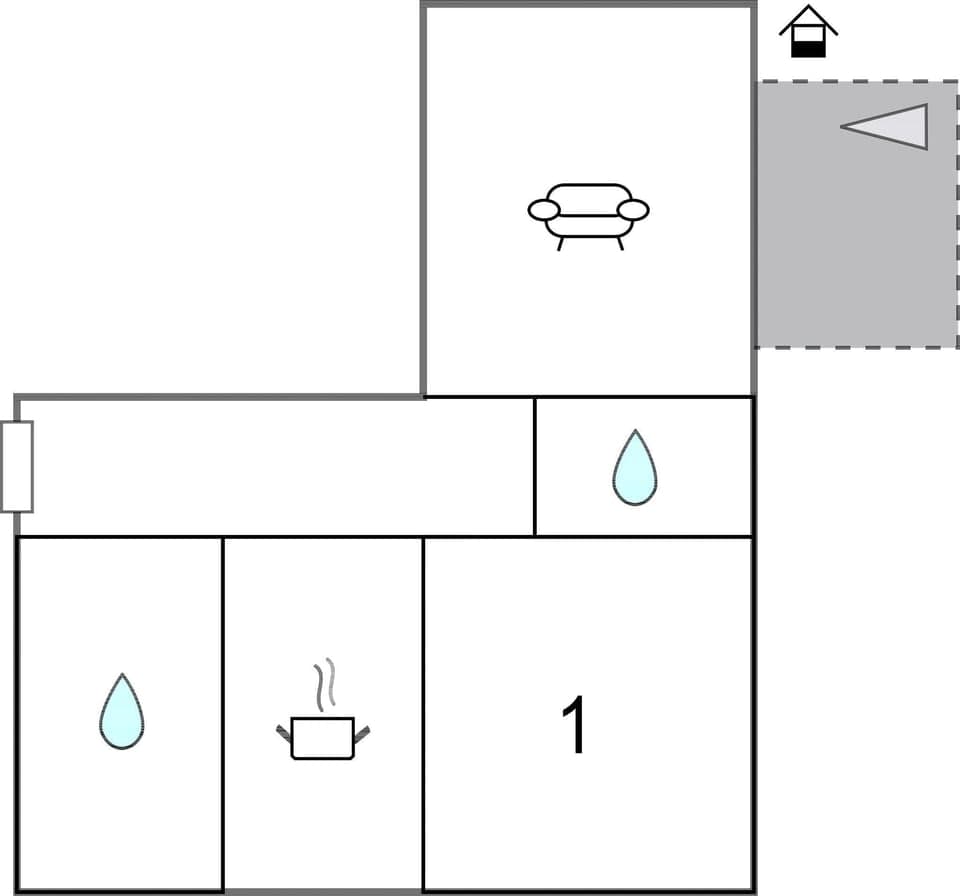 1