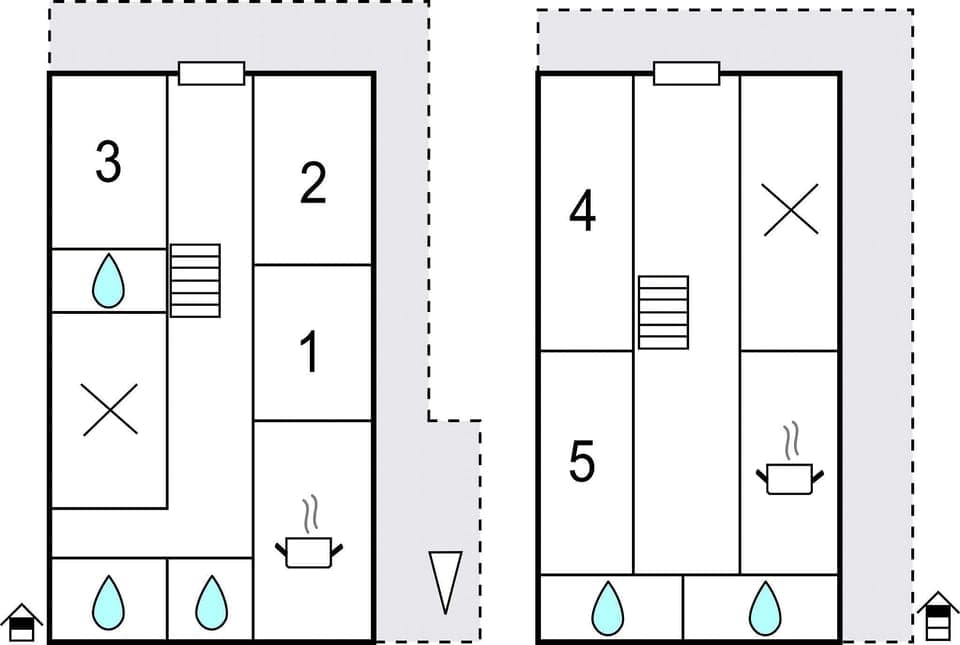 3
2
1
4
5