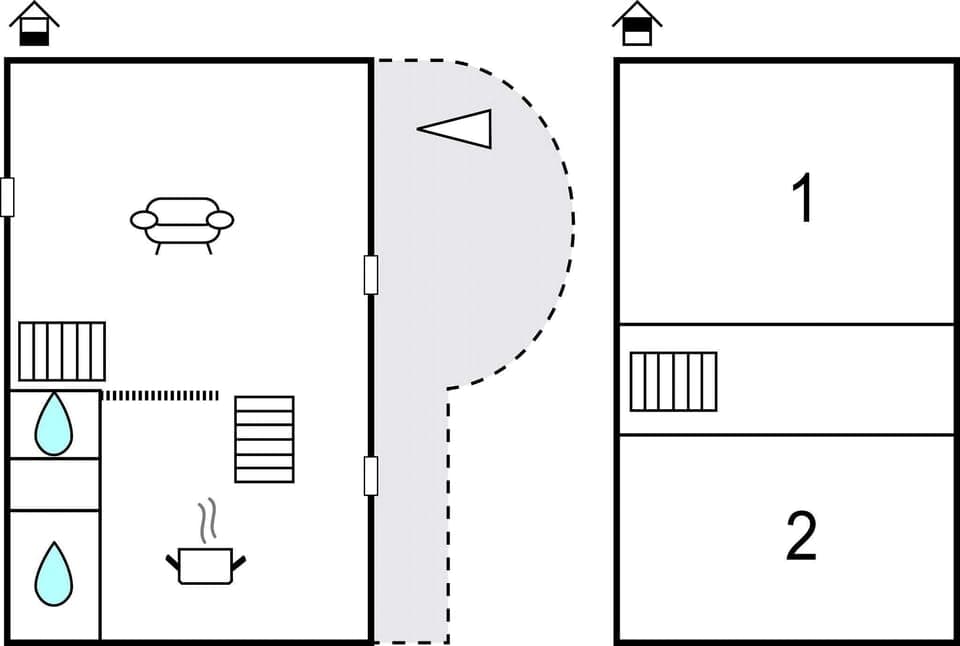 1

2