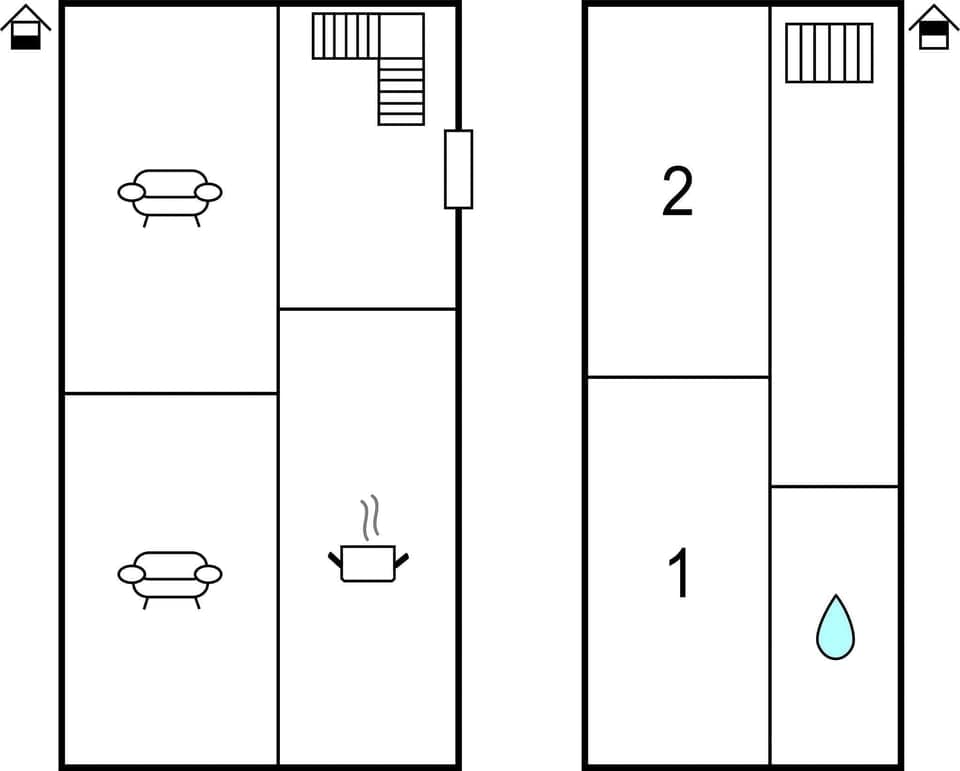 2

1