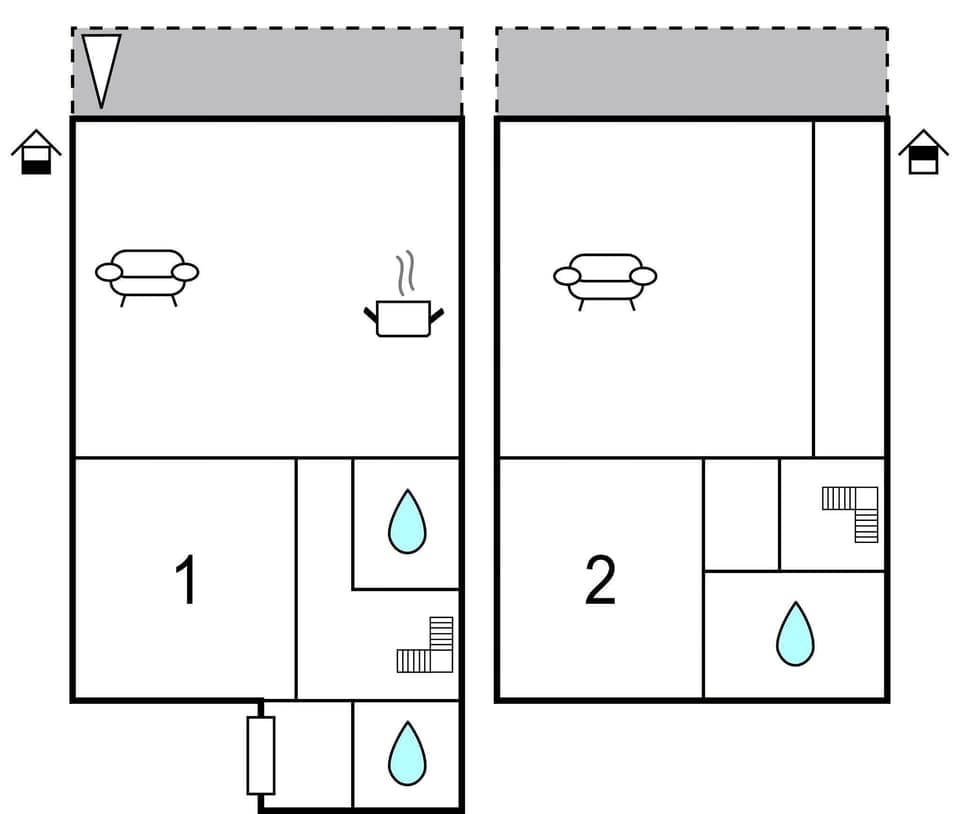 1

2