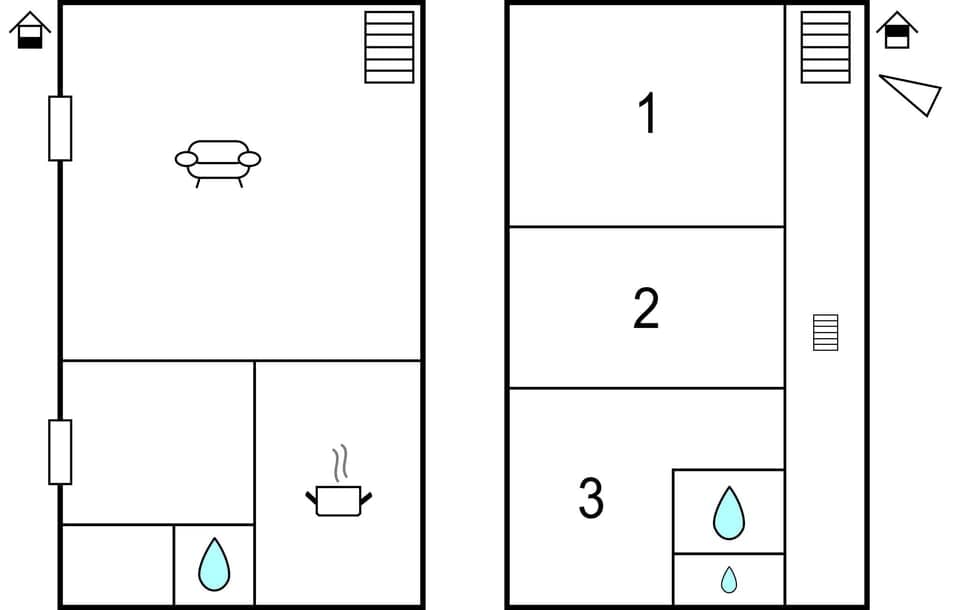 1

2

3