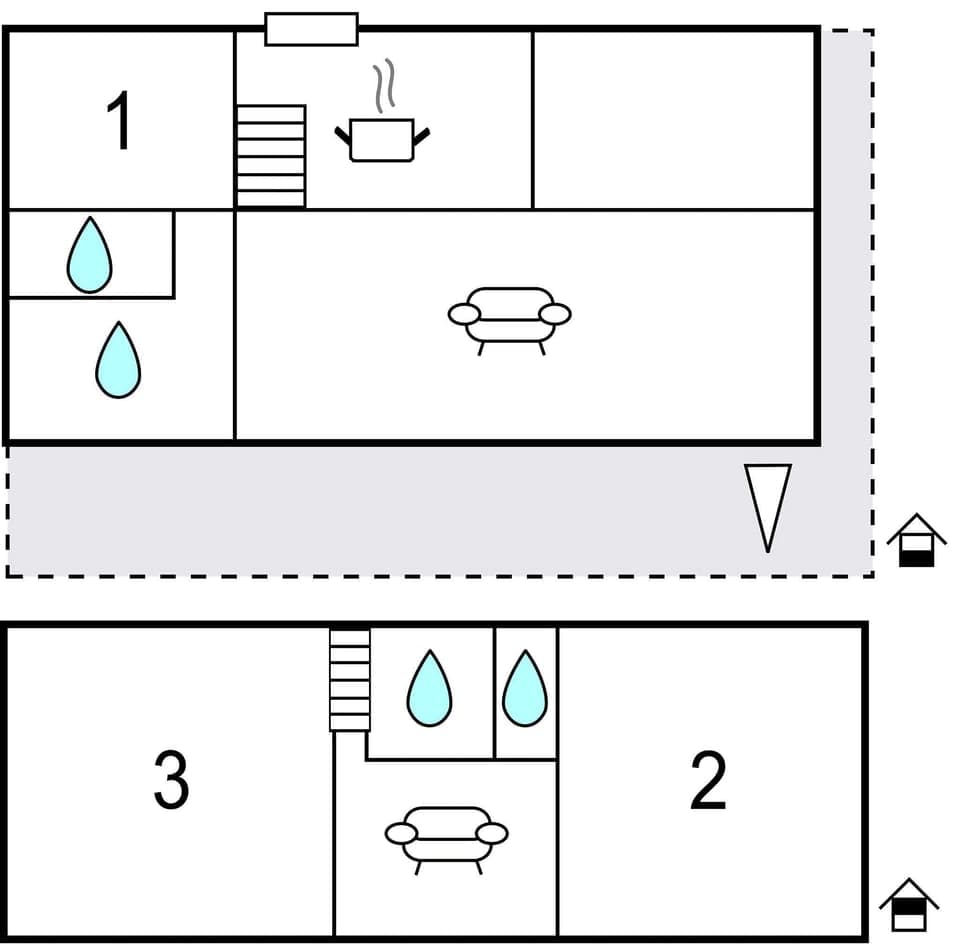 1

3

2