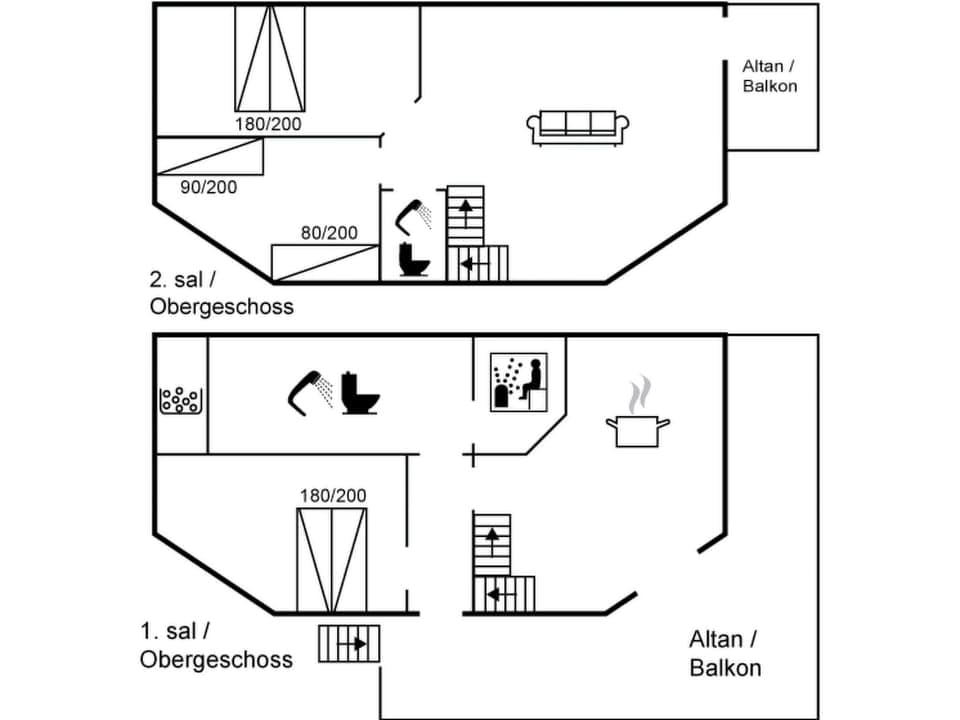 Altan / Balkon

180/200

90/200

80/200

2. sal / Obergeschoss

180/200

1. sal / Obergeschoss

Altan / Balkon