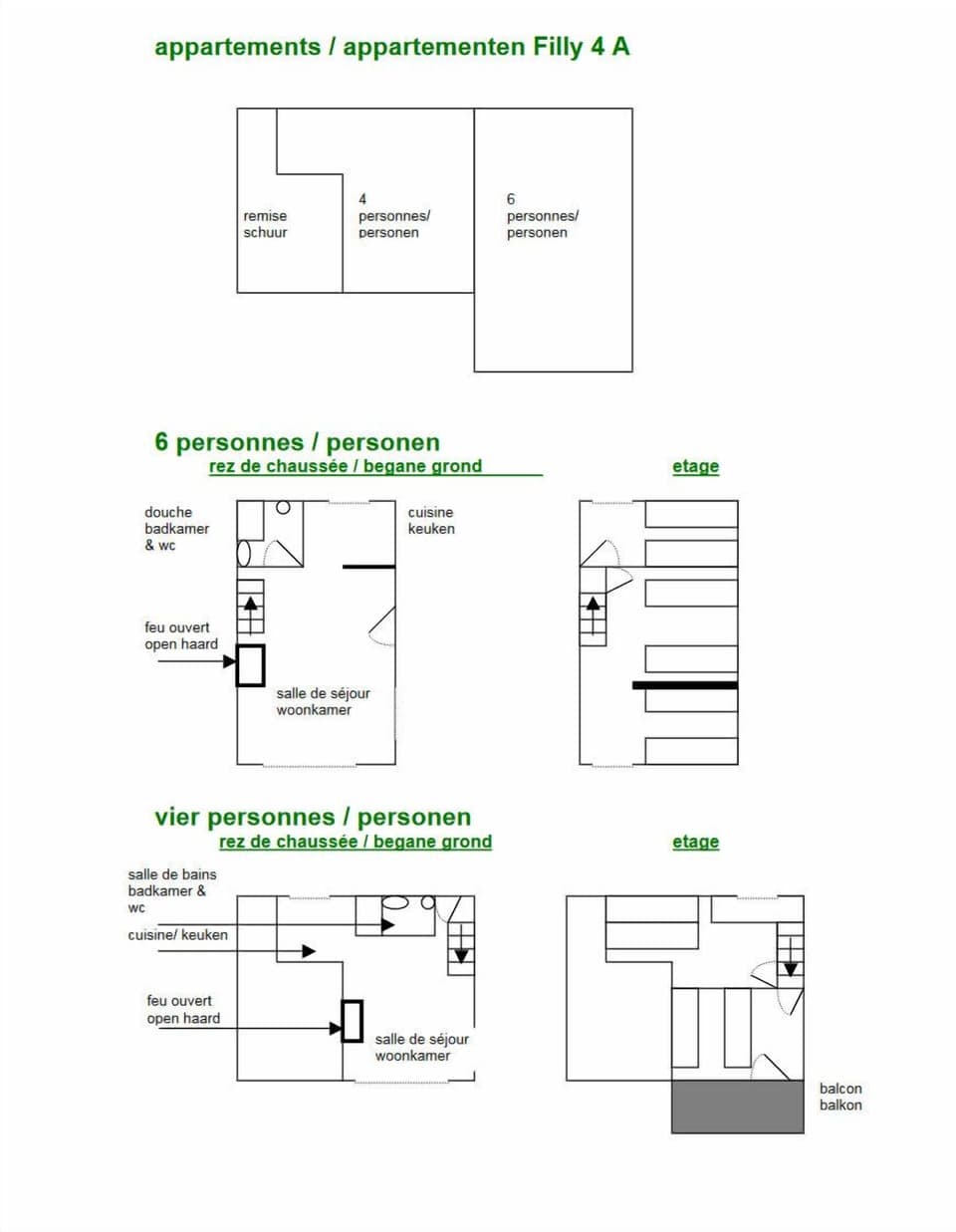 appartements / appartementen Filly 4 A

remise
schuur

4
personnes/
personen

6
personnes/
personen

6 personnes / personen
rez de chaussée / begane grond

etage

douche
badkamer
& wc

cuisine
keuken

feu ouvert
open haard

salle de séjour
woonkamer

vier personnes / personen
rez de chaussée / begane grond

etage

salle de bains
badkamer &
wc

cuisine/ keuken

feu ouvert
open haard

salle de séjour
woonkamer

balcon
balkon