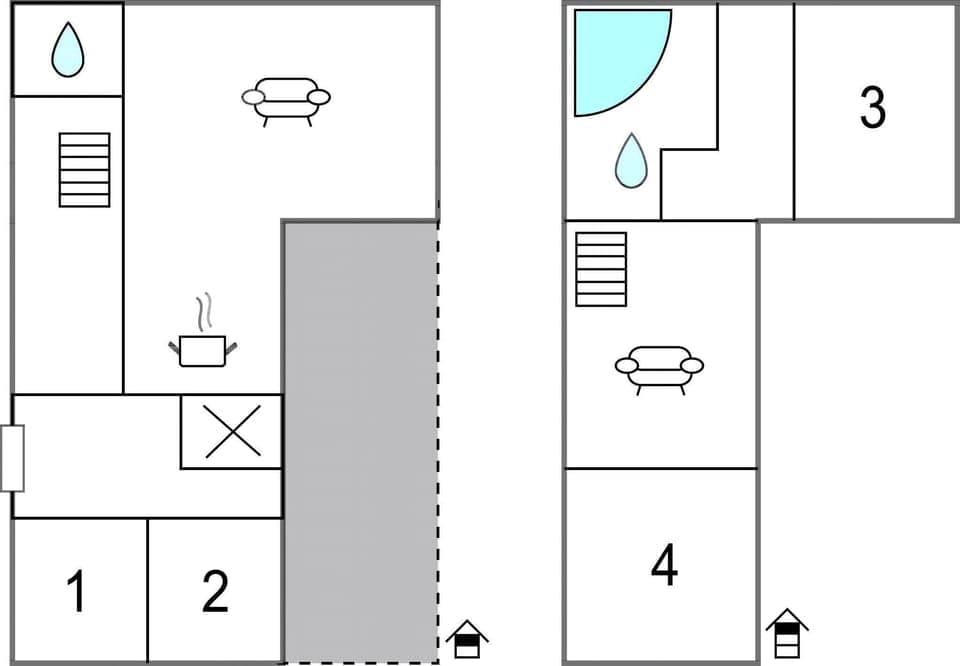 1
2
3
4