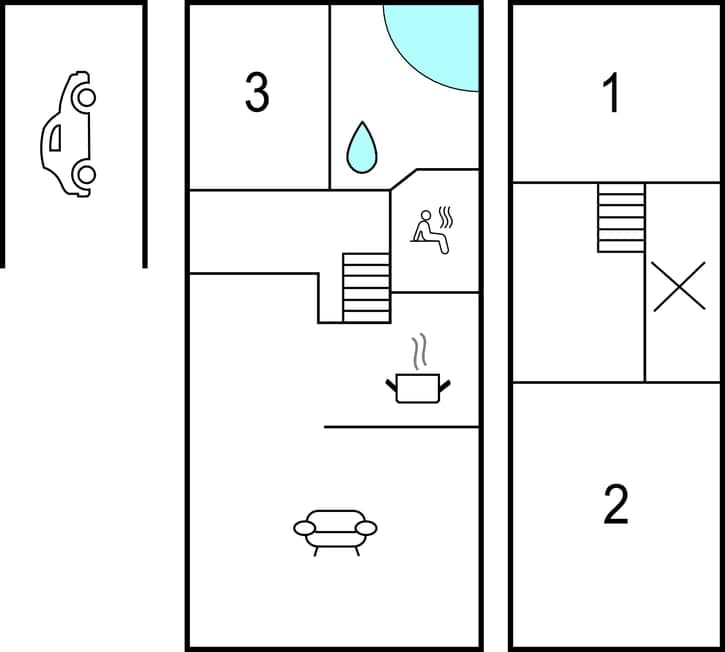 3

1

2