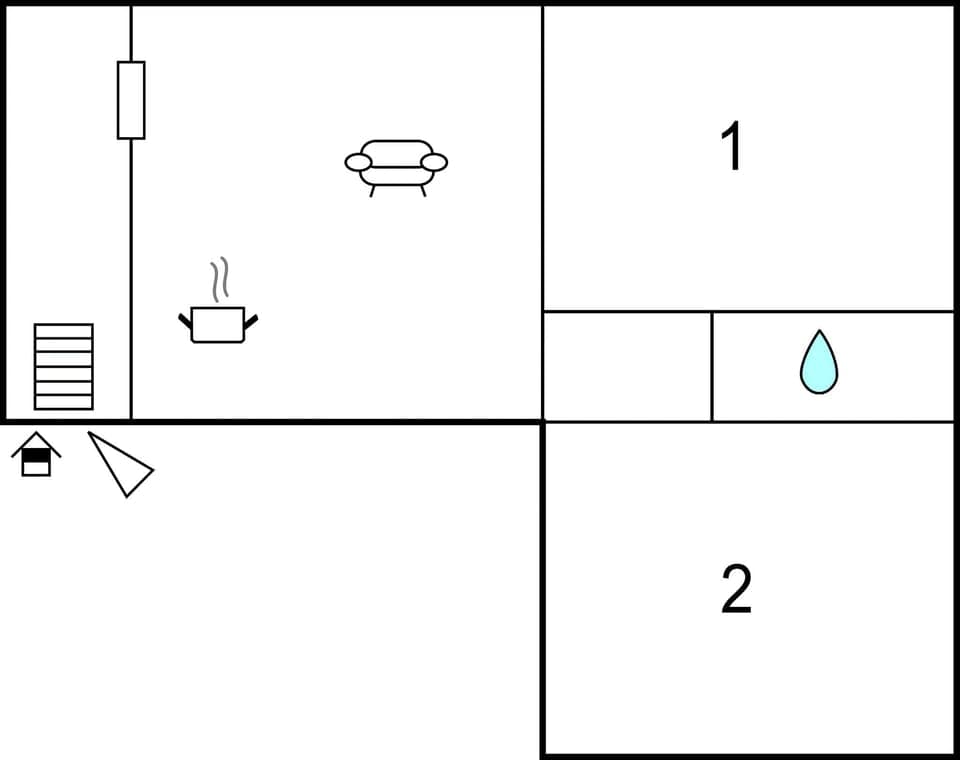 1

2