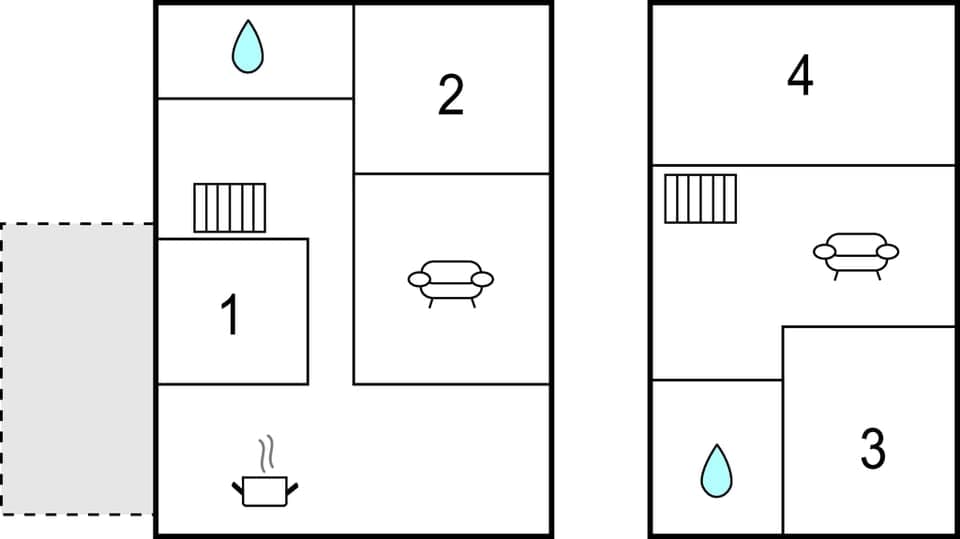 2
1
4
3