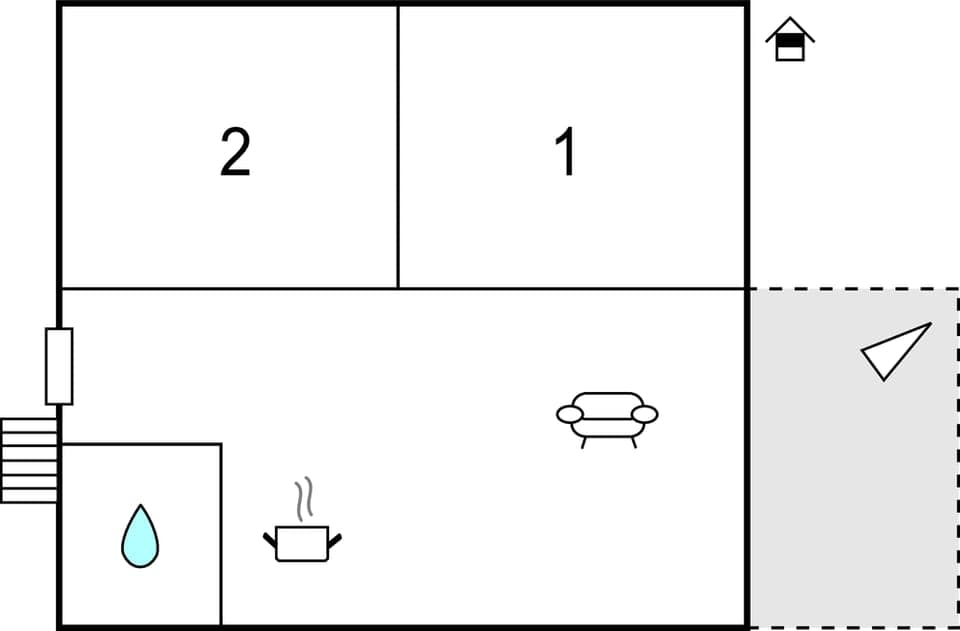 2
1