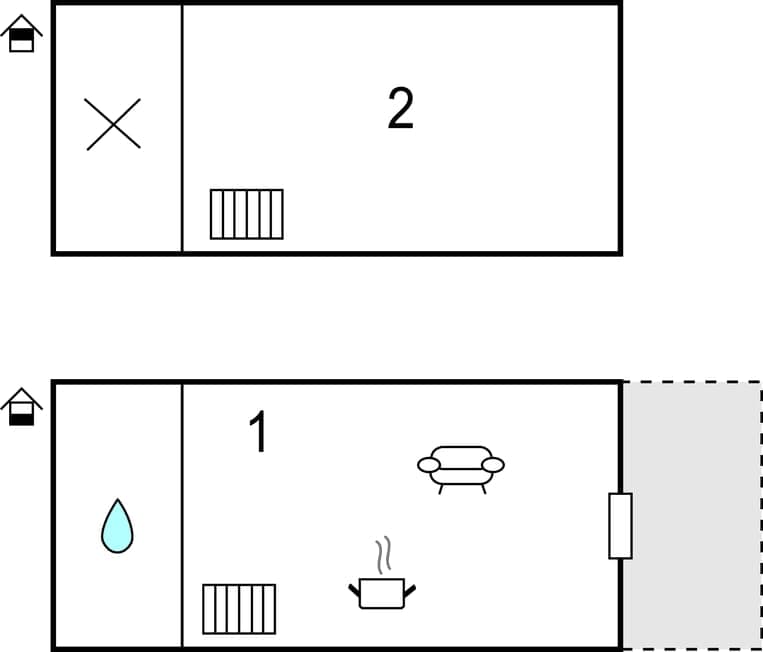 2

1