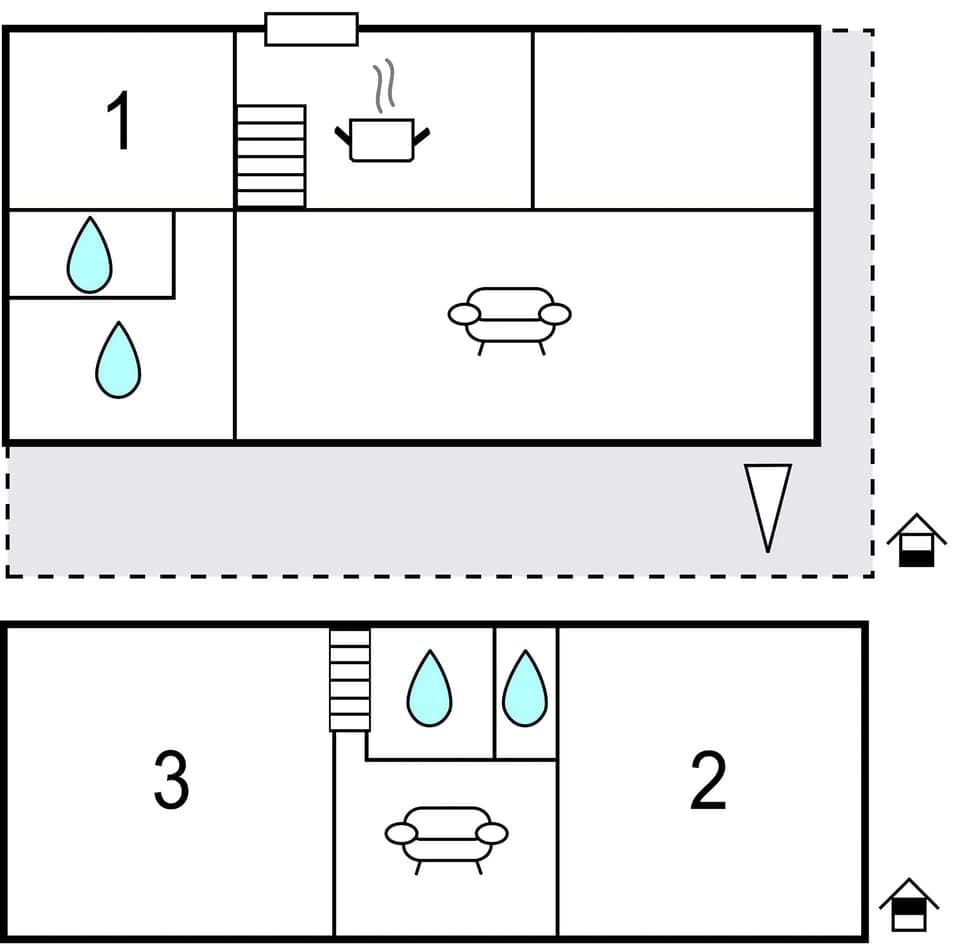 1

3

2