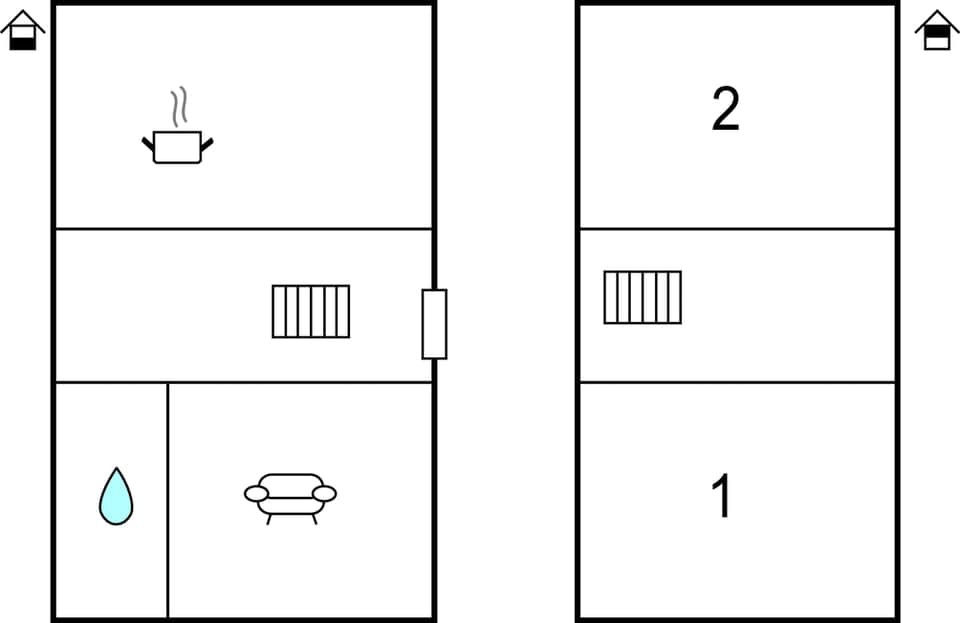 2

1