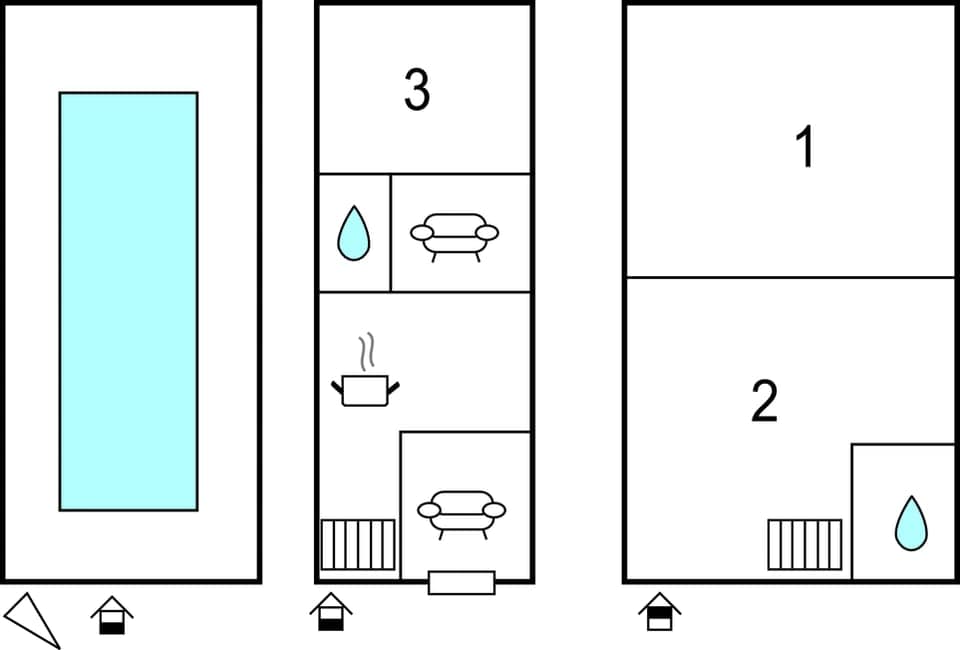 3

1

2