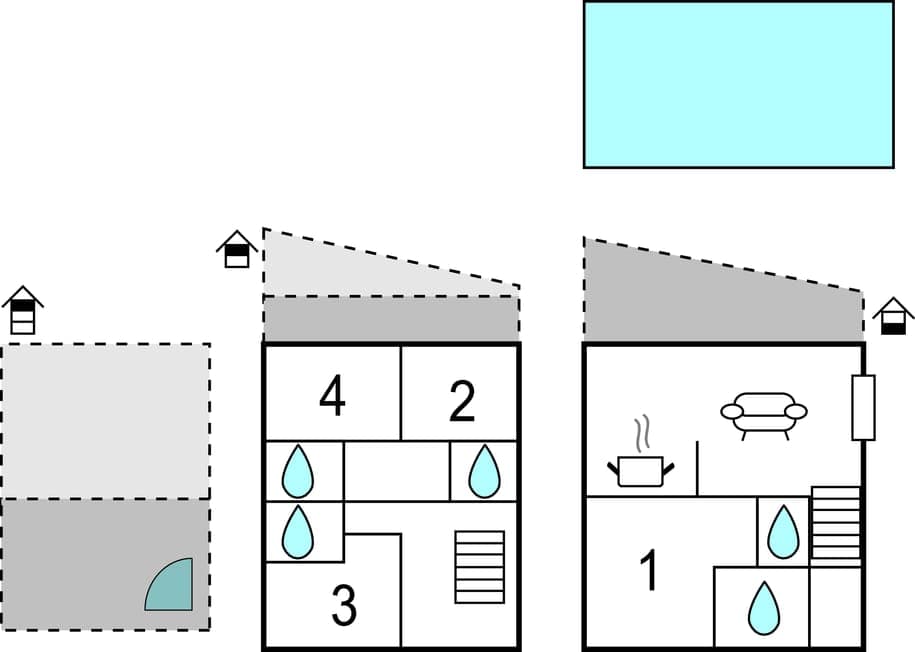 4
2
3
1