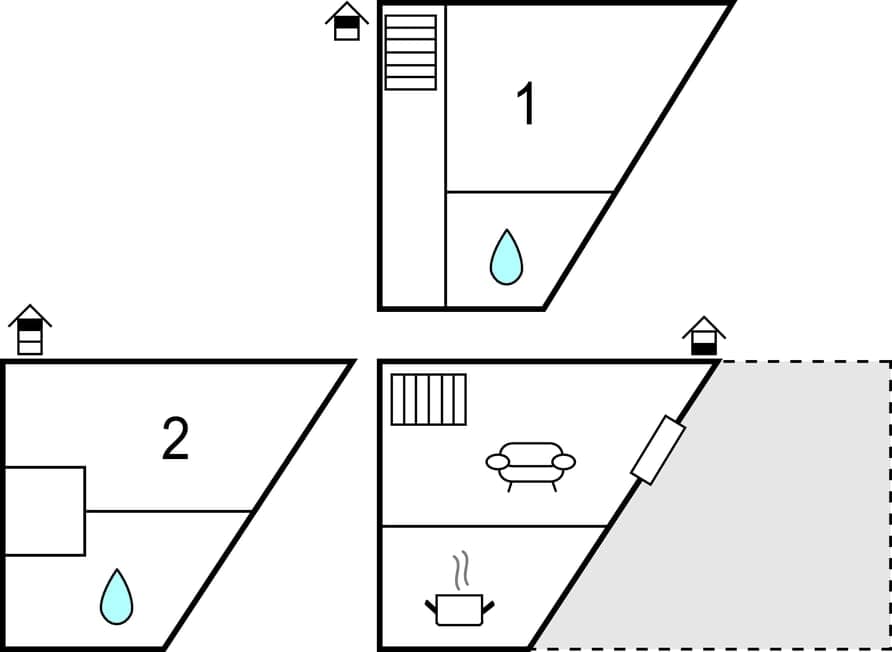 1

2