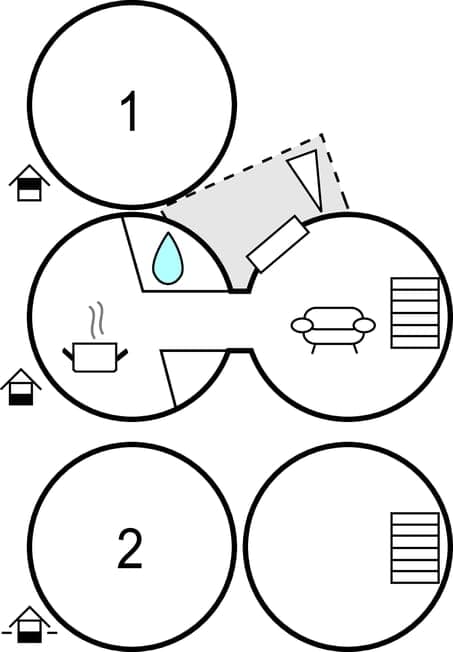 1

2