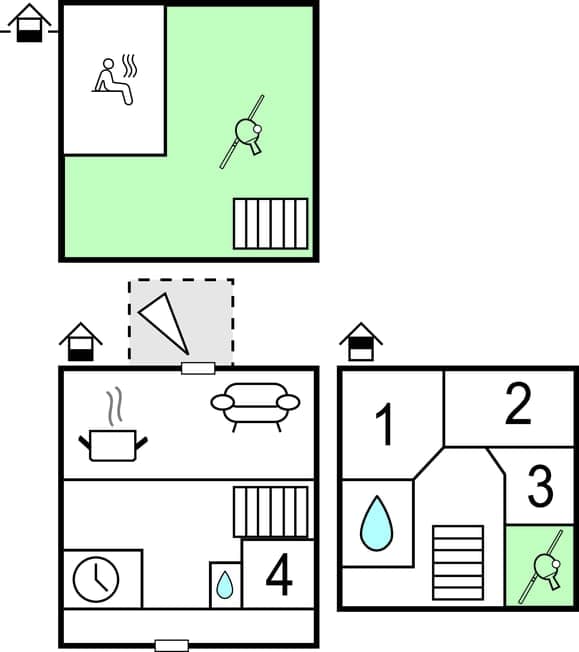 1
2
3
4