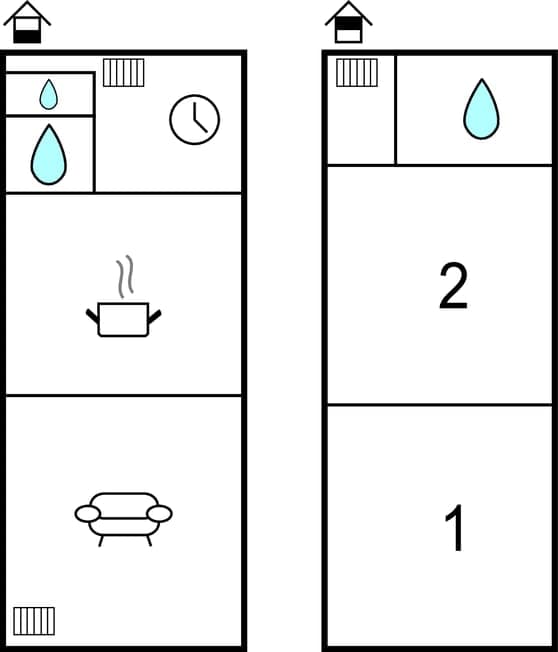 2

1