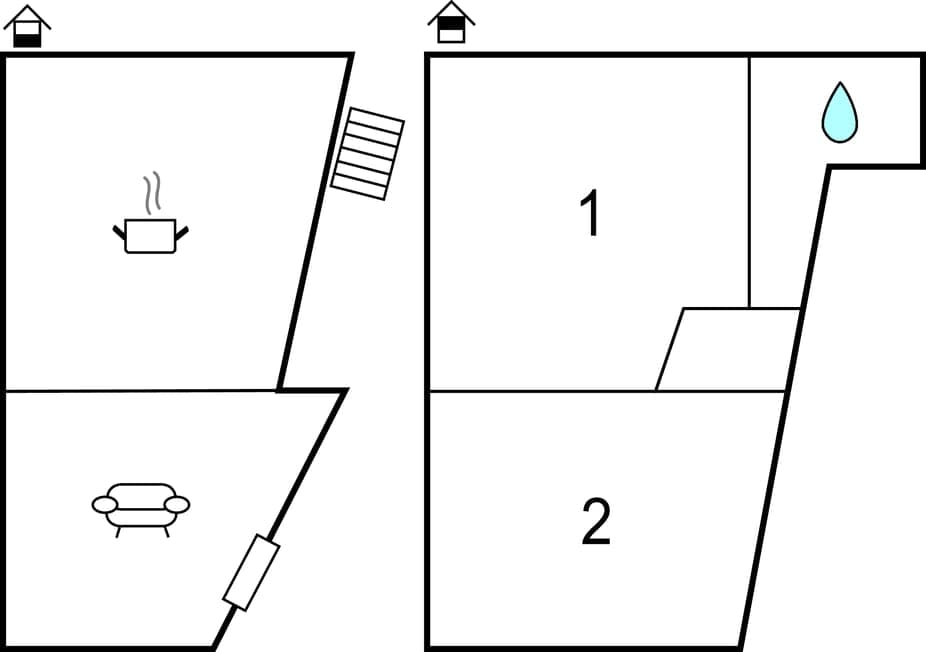 1

2