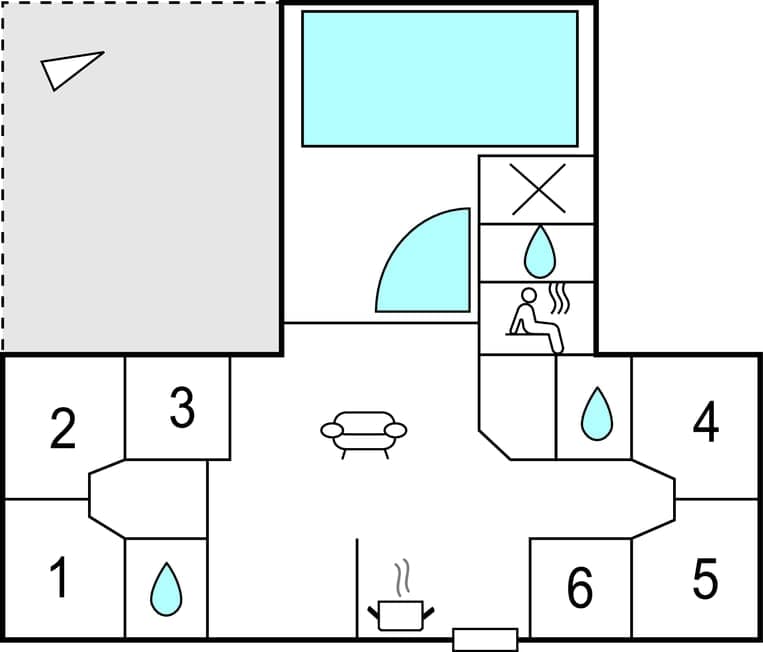 2
3
4
1
6
5