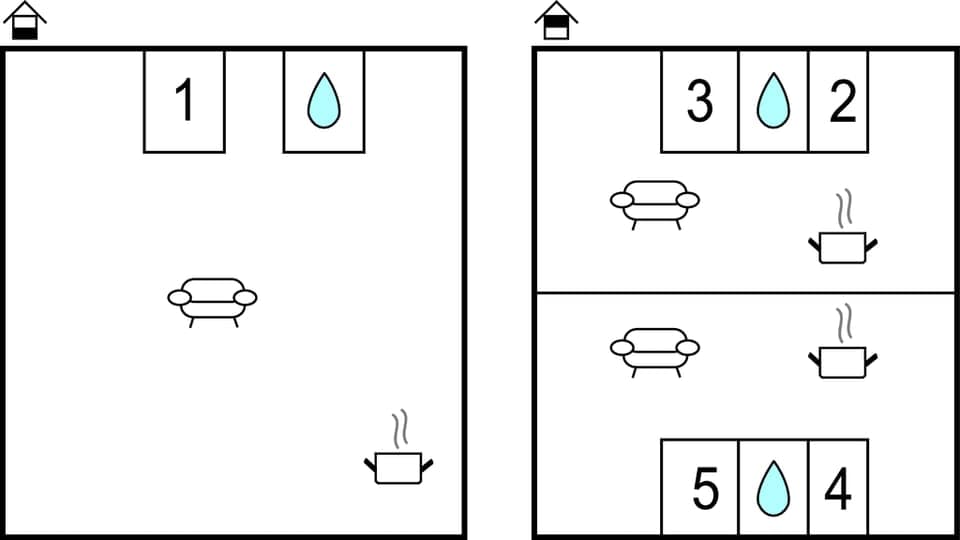 1

3 2

5 4