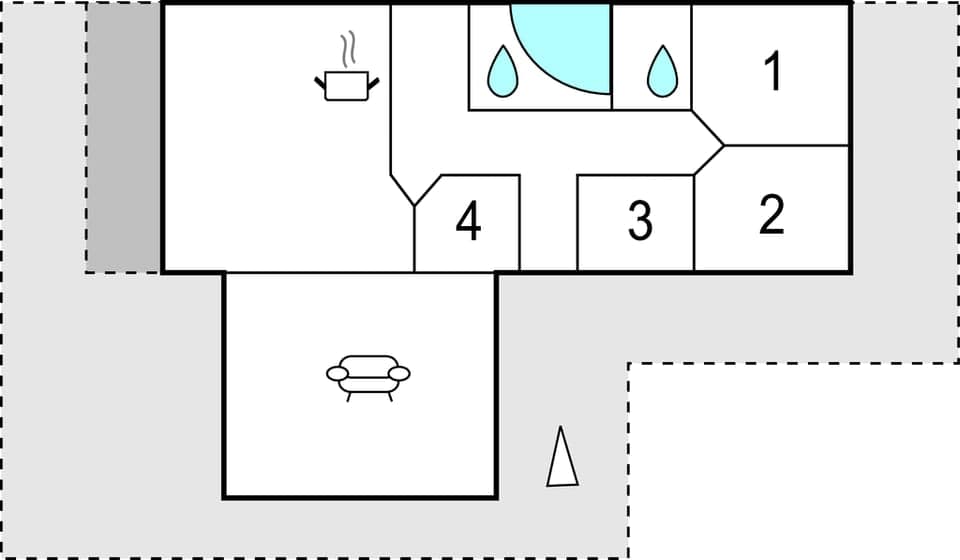 1
4
3
2