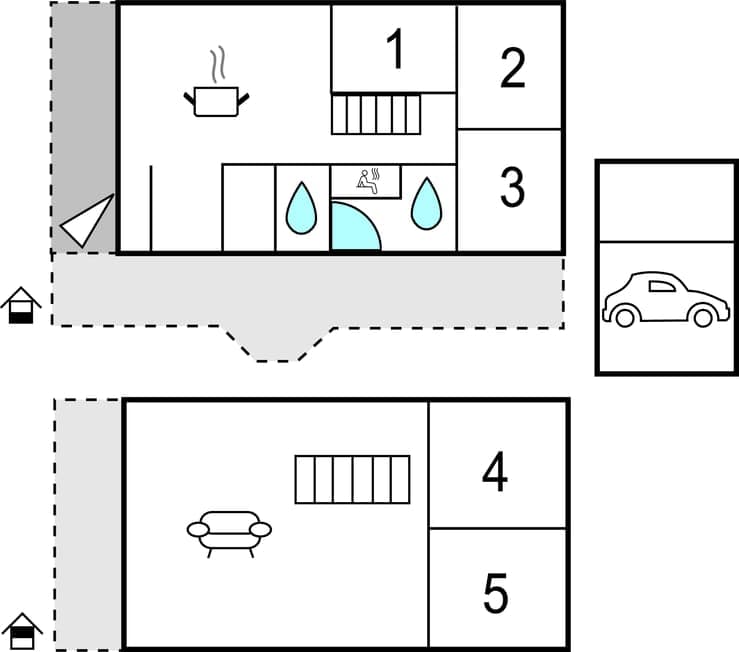 1
2
3
4
5