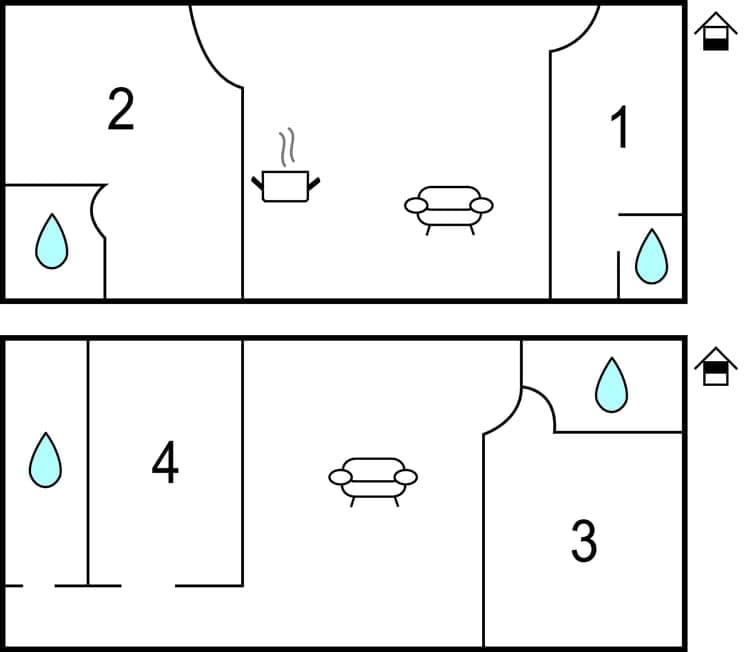 2
1

4
3