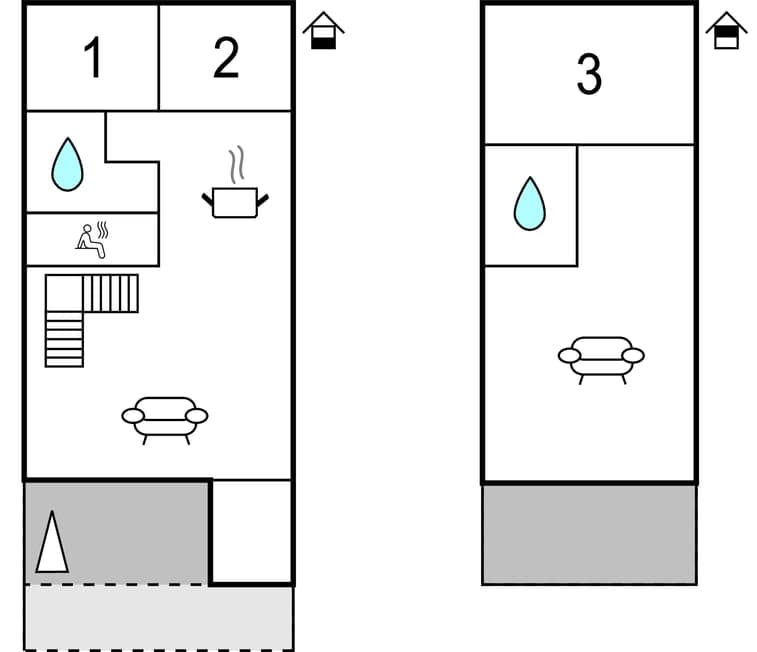 1
2
3