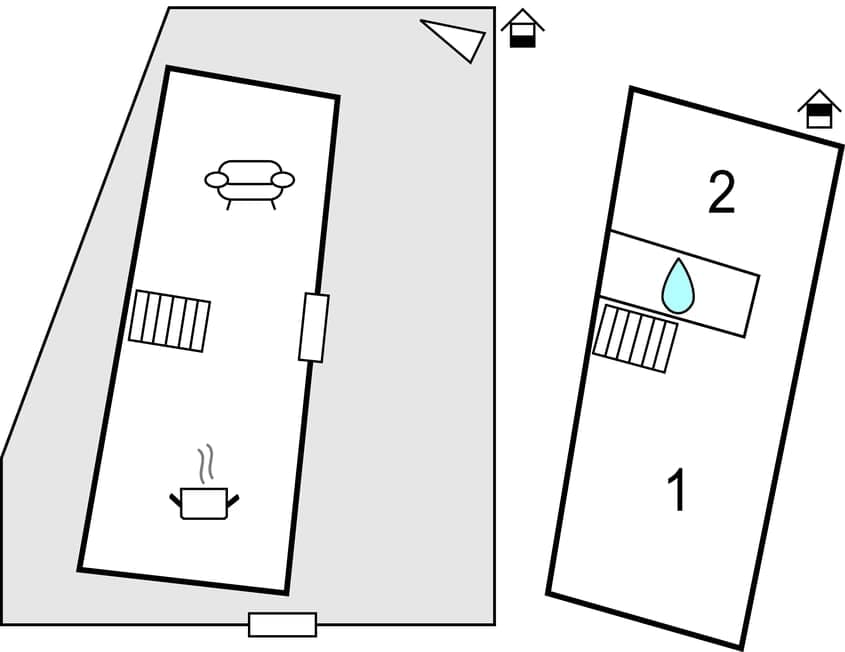 2

1