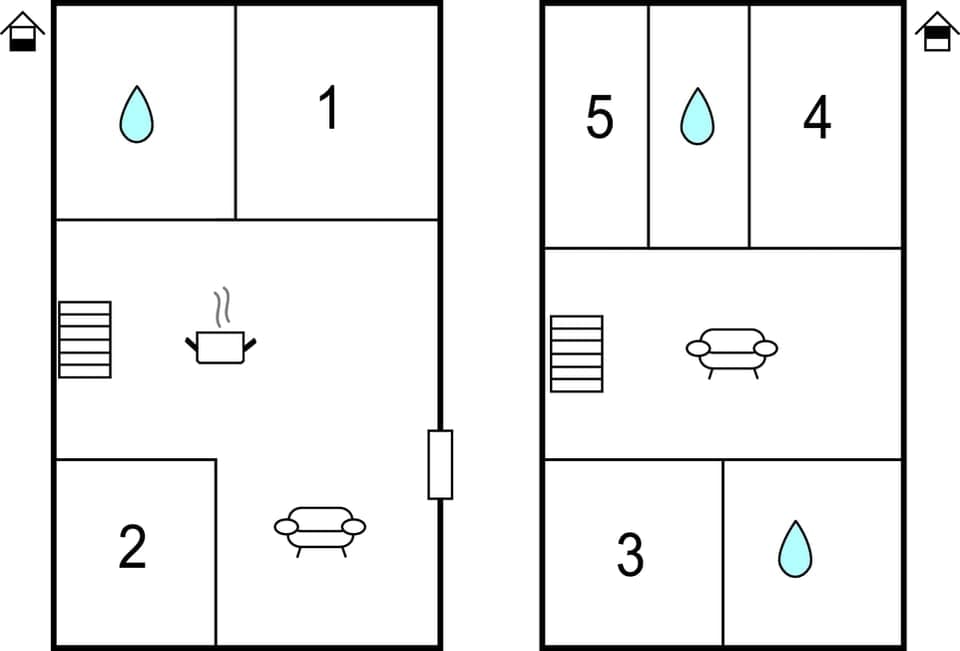 1

2

5

4

3