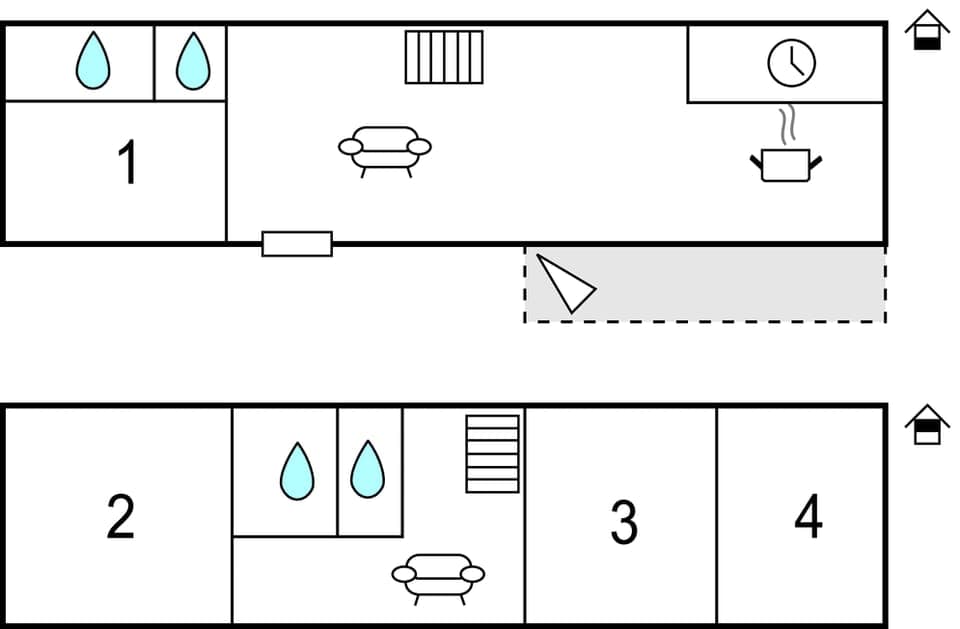 1

2

3

4