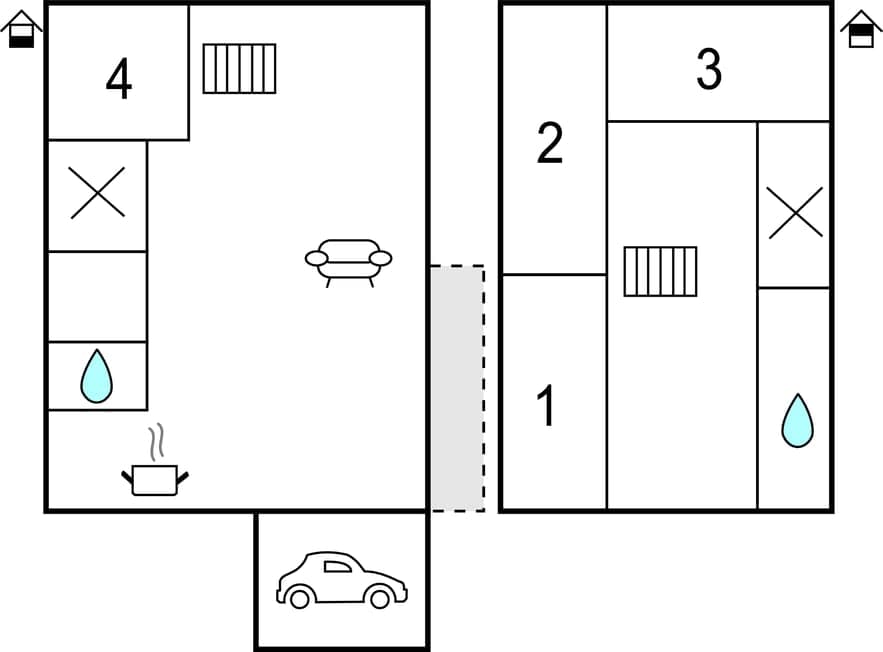 4

3

2

1