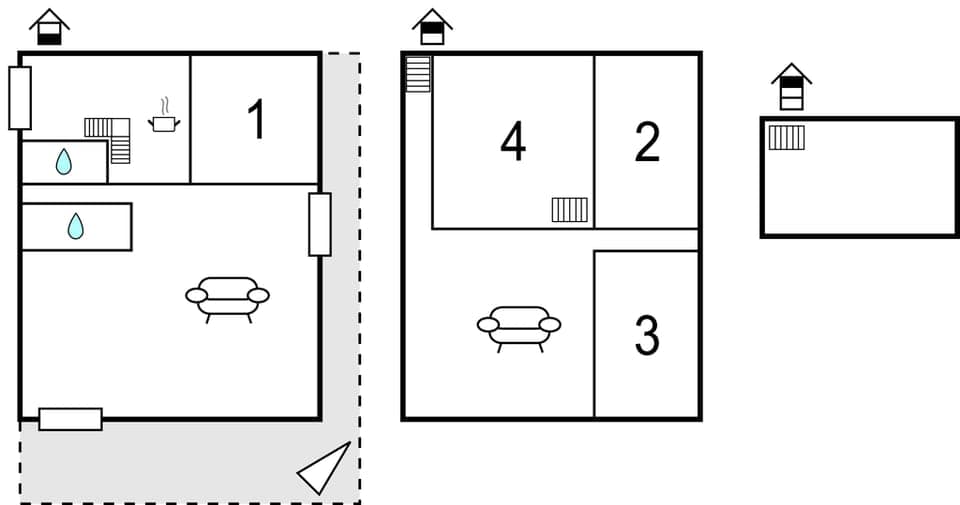 1

4

2

3