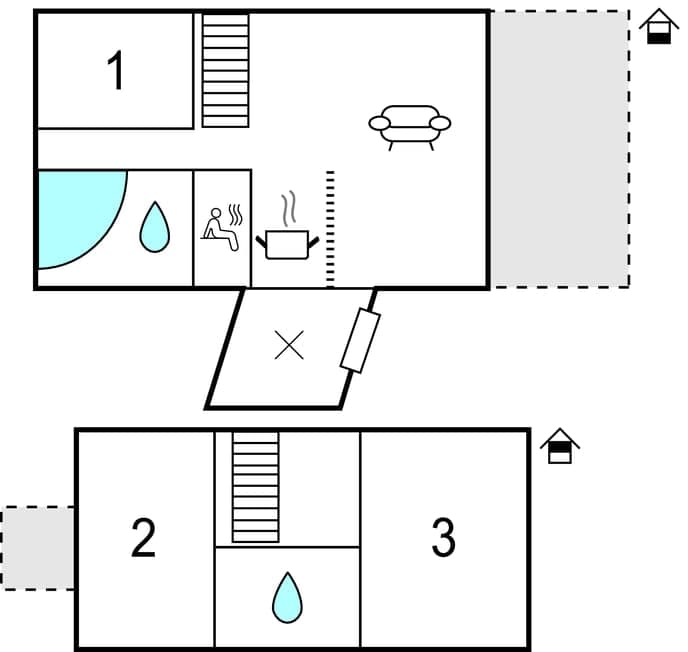 1

2

3