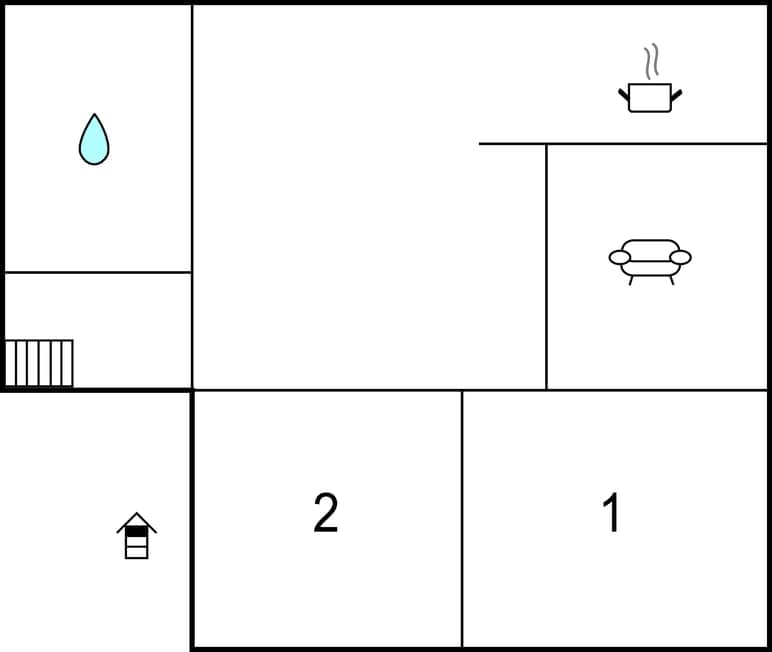 2

1