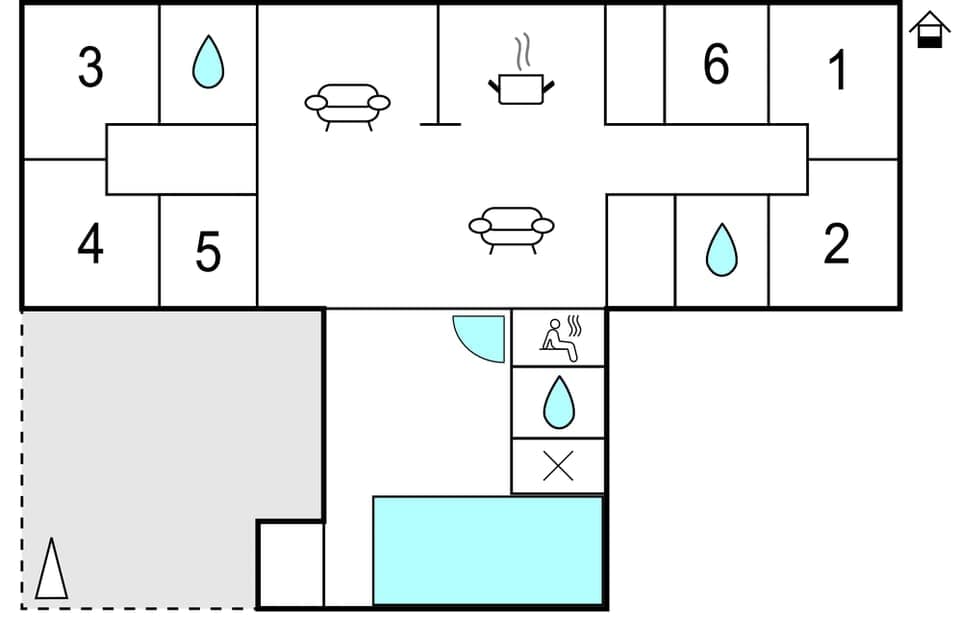 3
6
1
4
5
2