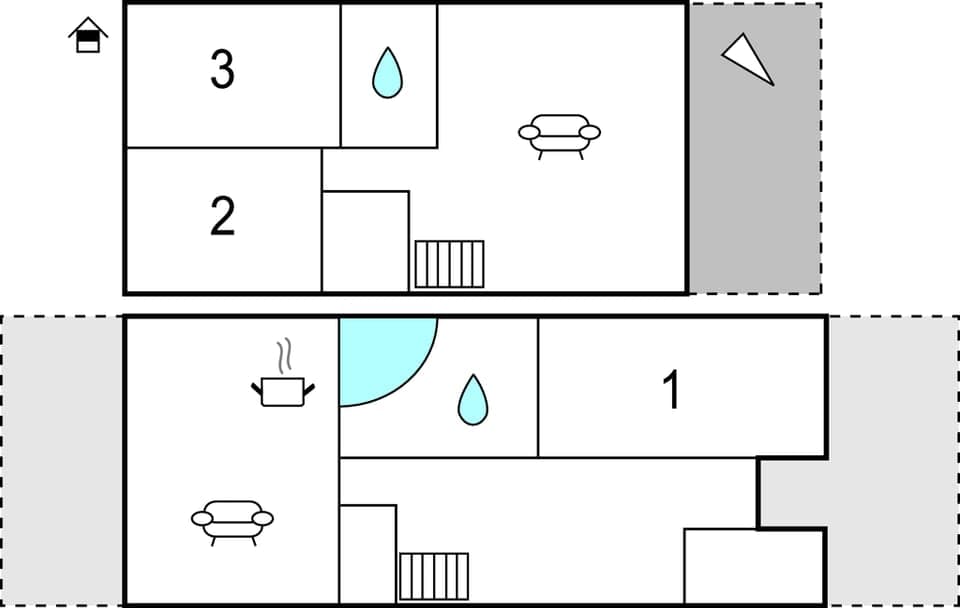 3
2
1