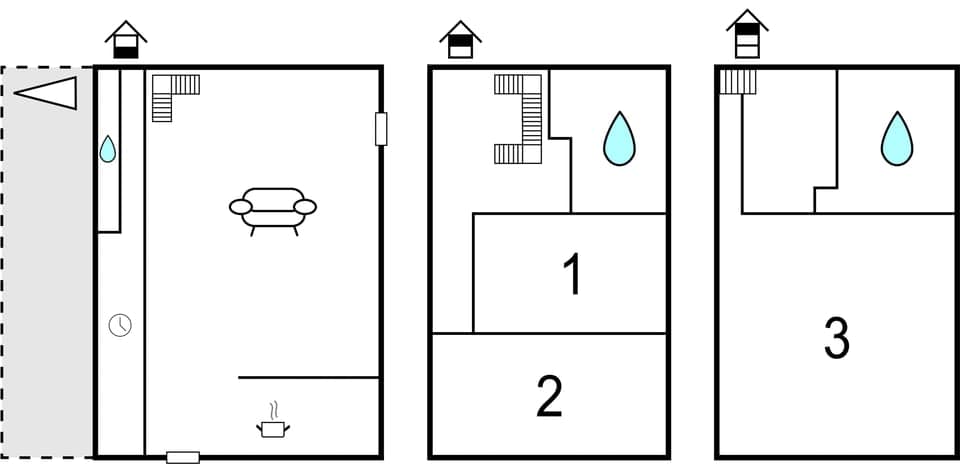 1

2

3