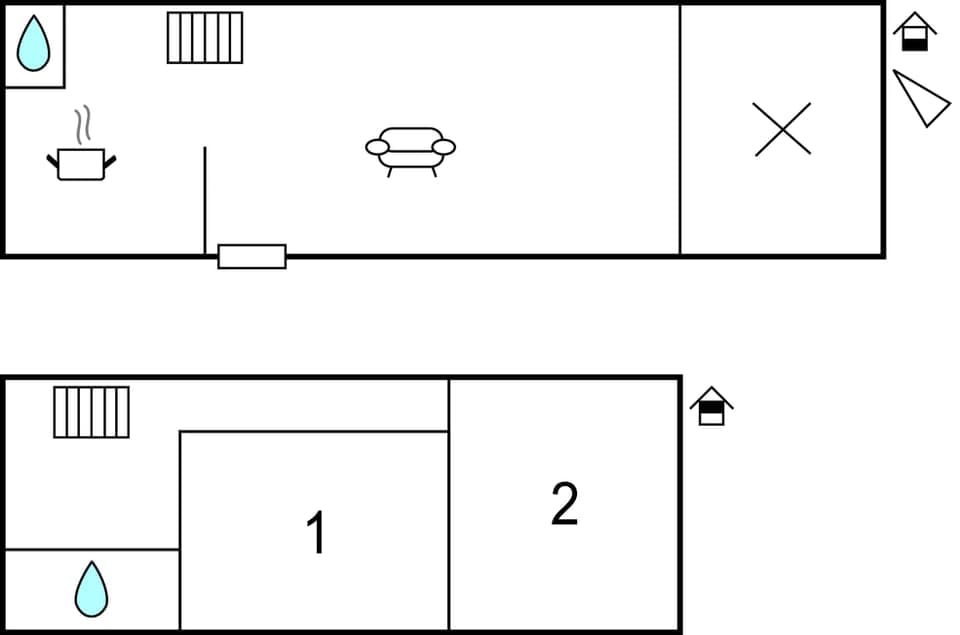 1

2