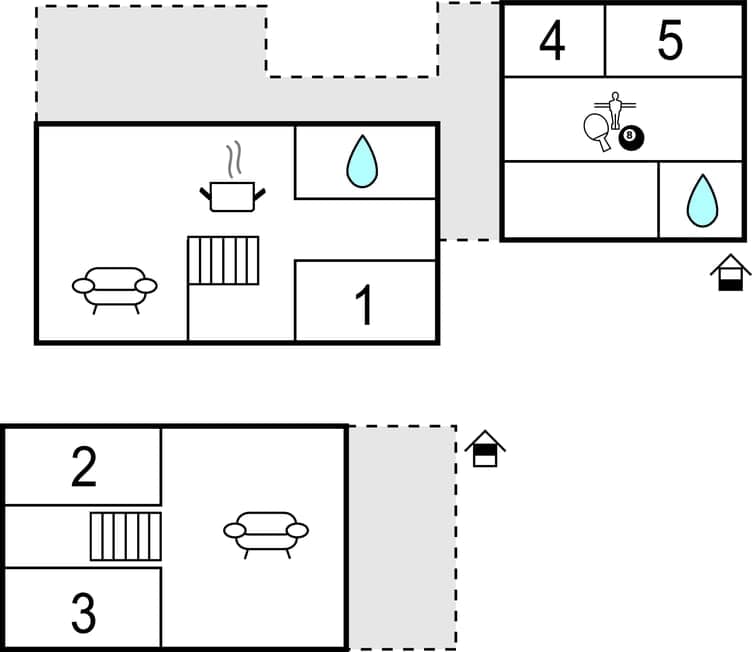 4
5
8
1
2
3