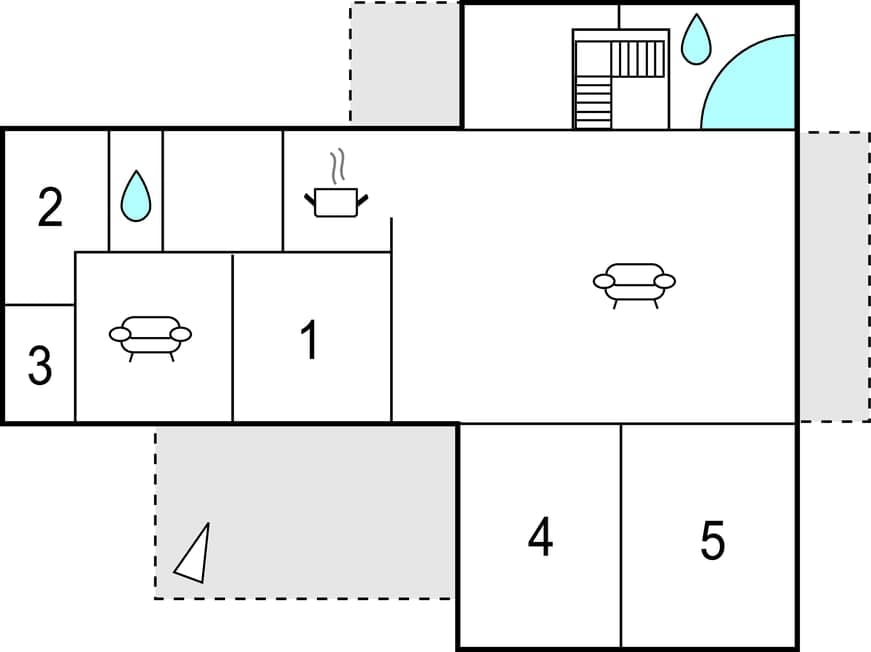 2
3
1
4
5