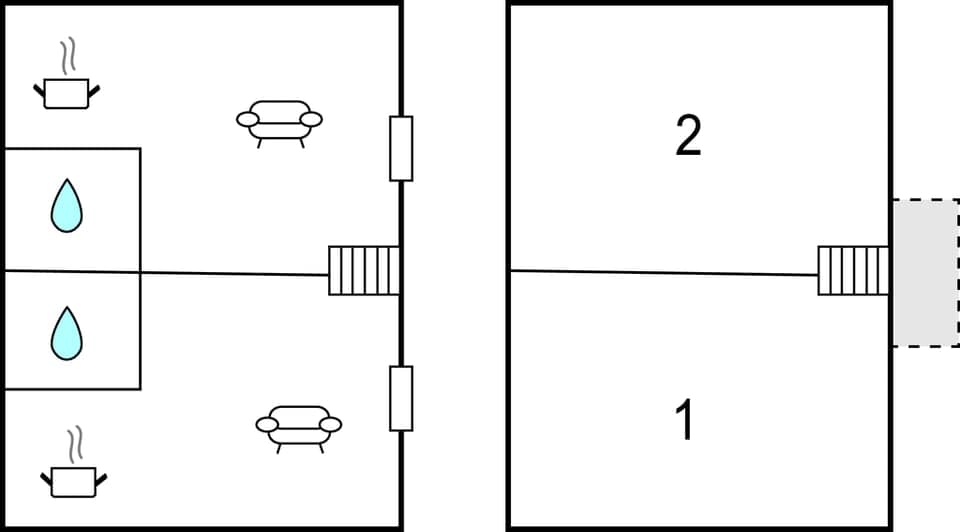 2

1