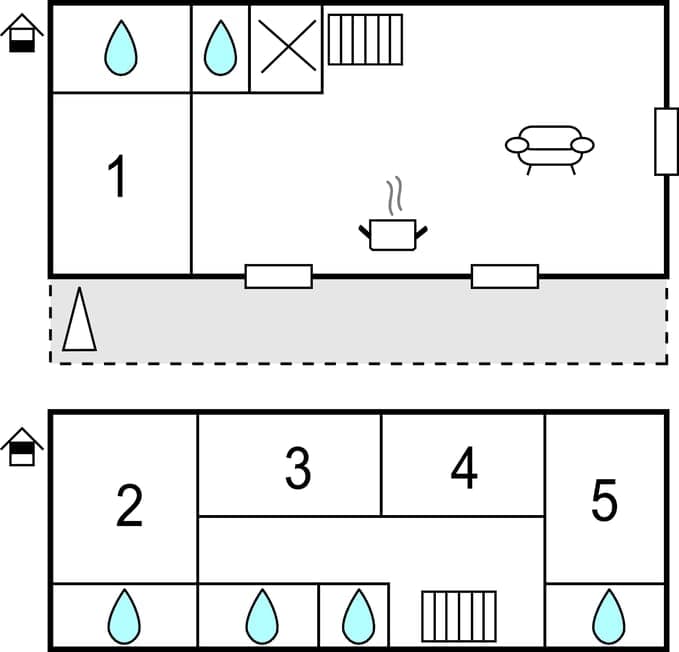 1

2

3

4

5