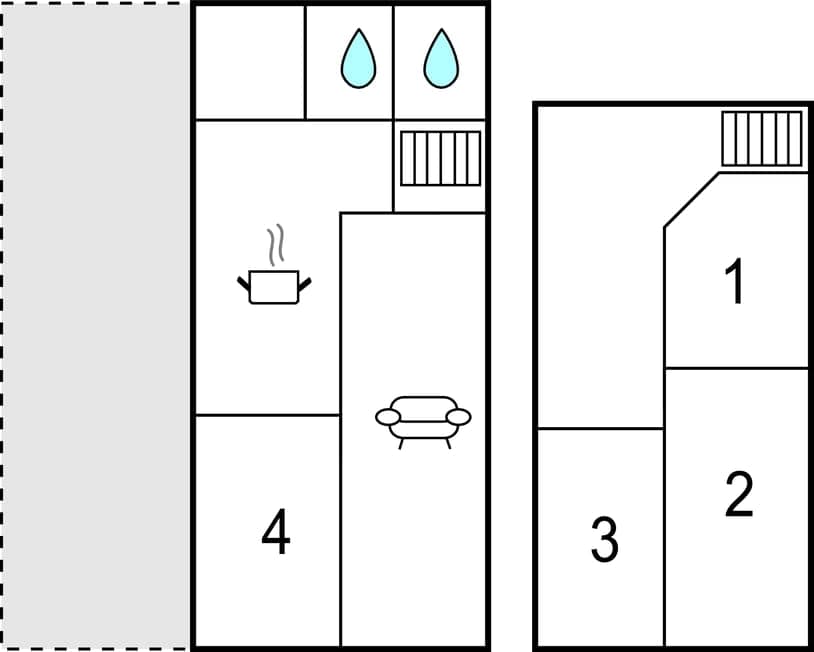 4

1

2

3