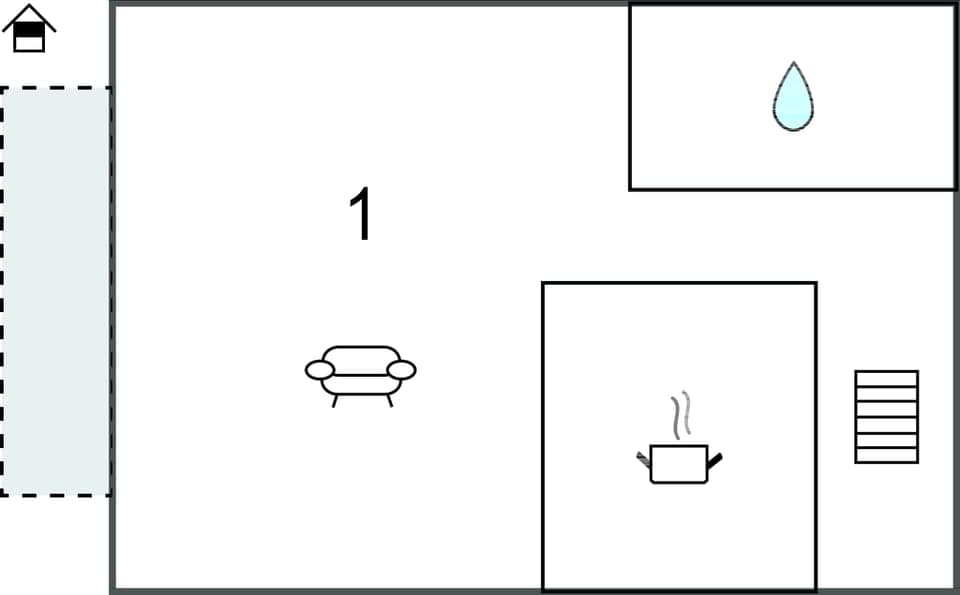 1