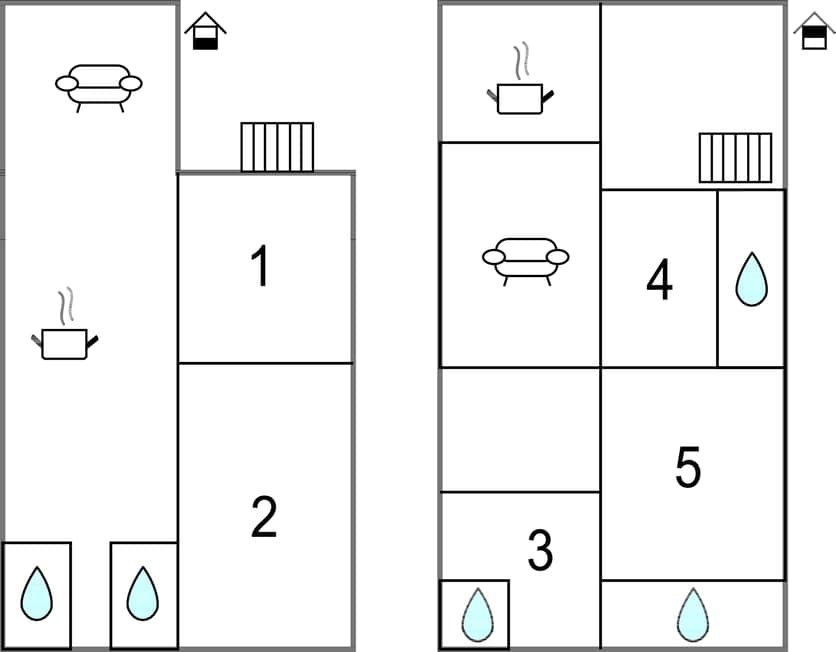 1

2

4

5

3