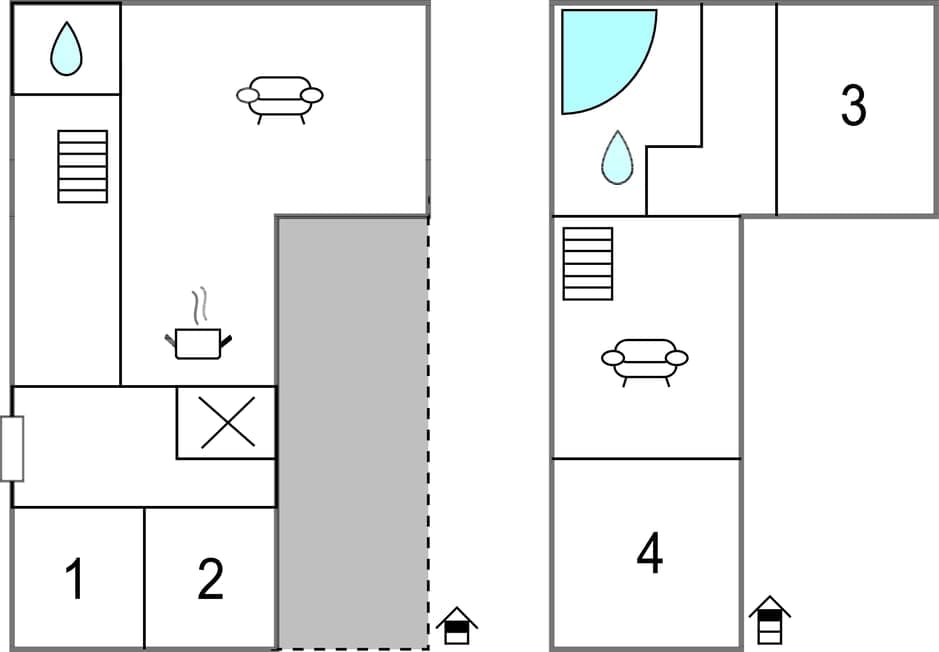 1
2
3
4