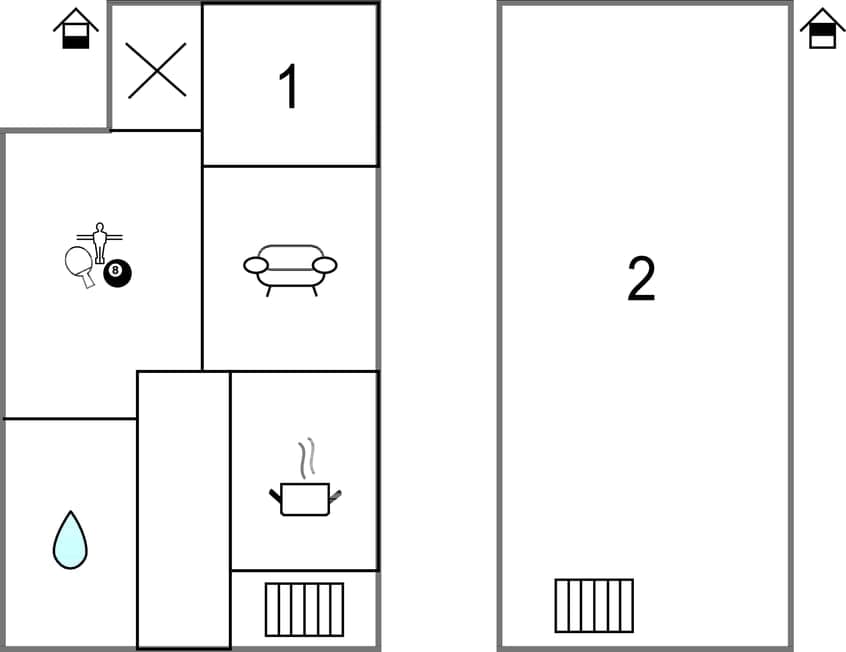 1

8

2